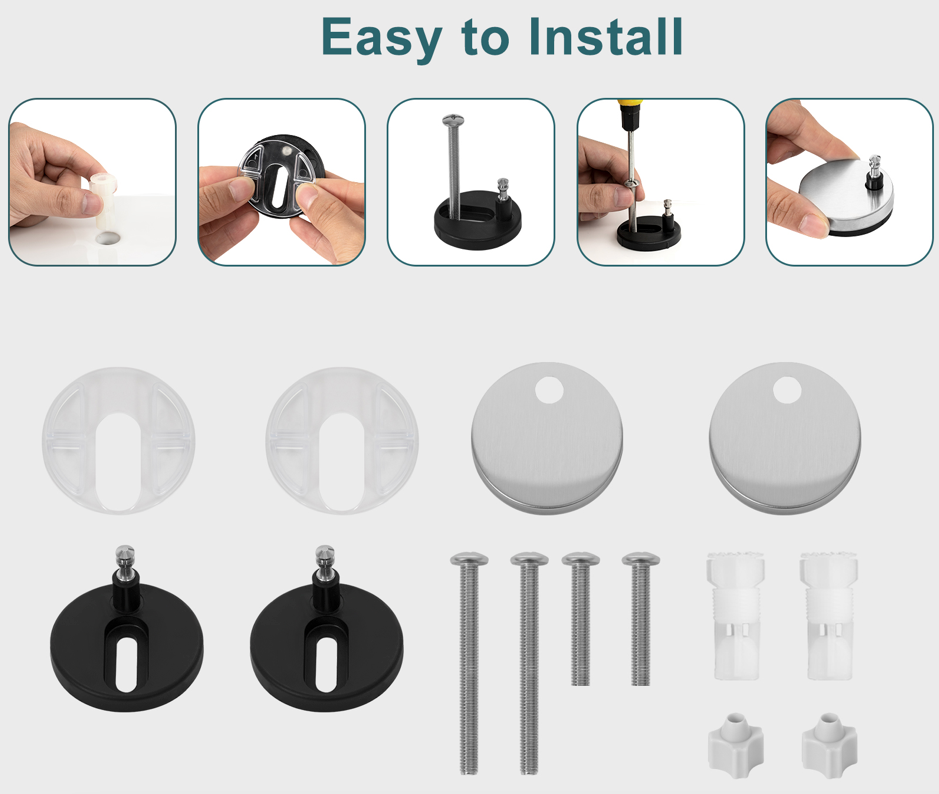 Easy to Install