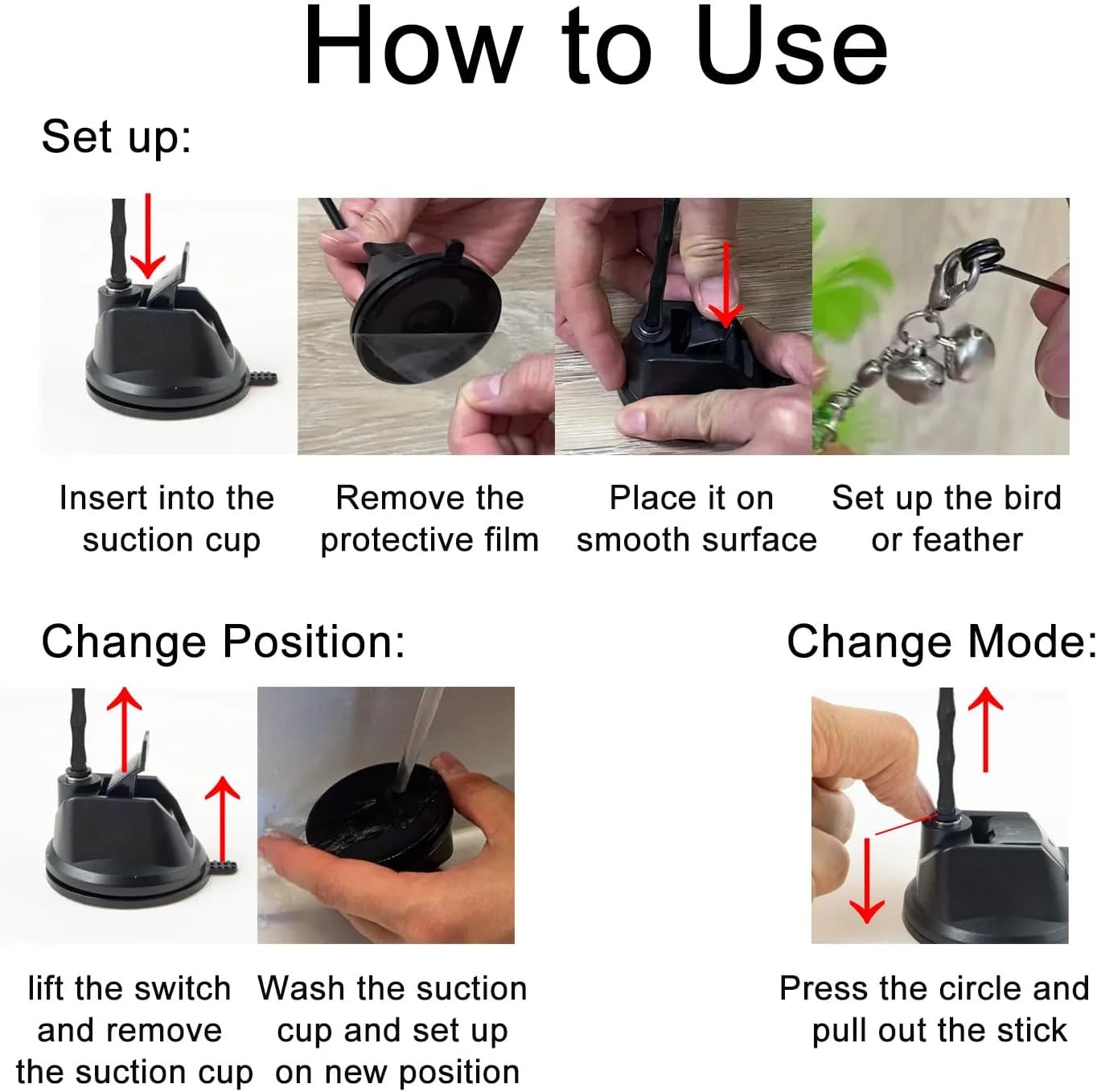 How to Use

Set up:

Insert into the suction cup

Remove the protective film

Place it on smooth surface

Set up the bird or feather

Change Position:

lift the switch and remove the suction cup

Wash the suction cup and set up on new position

Change Mode:

Press the circle and pull out the stick