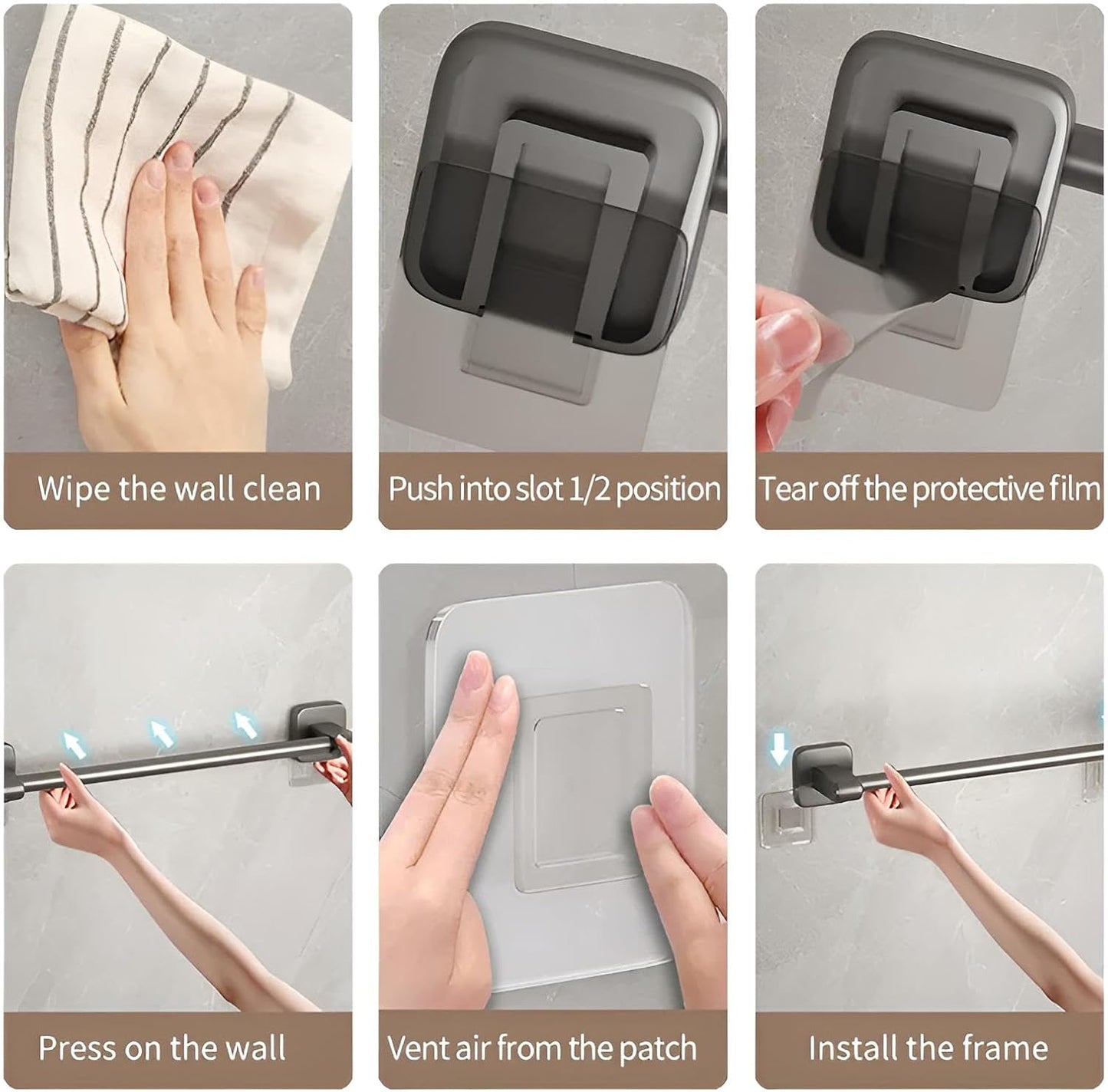 Wipe the wall clean

Push into slot 1/2 position

Tear off the protective film

Press on the wall

Vent air from the patch

Install the frame