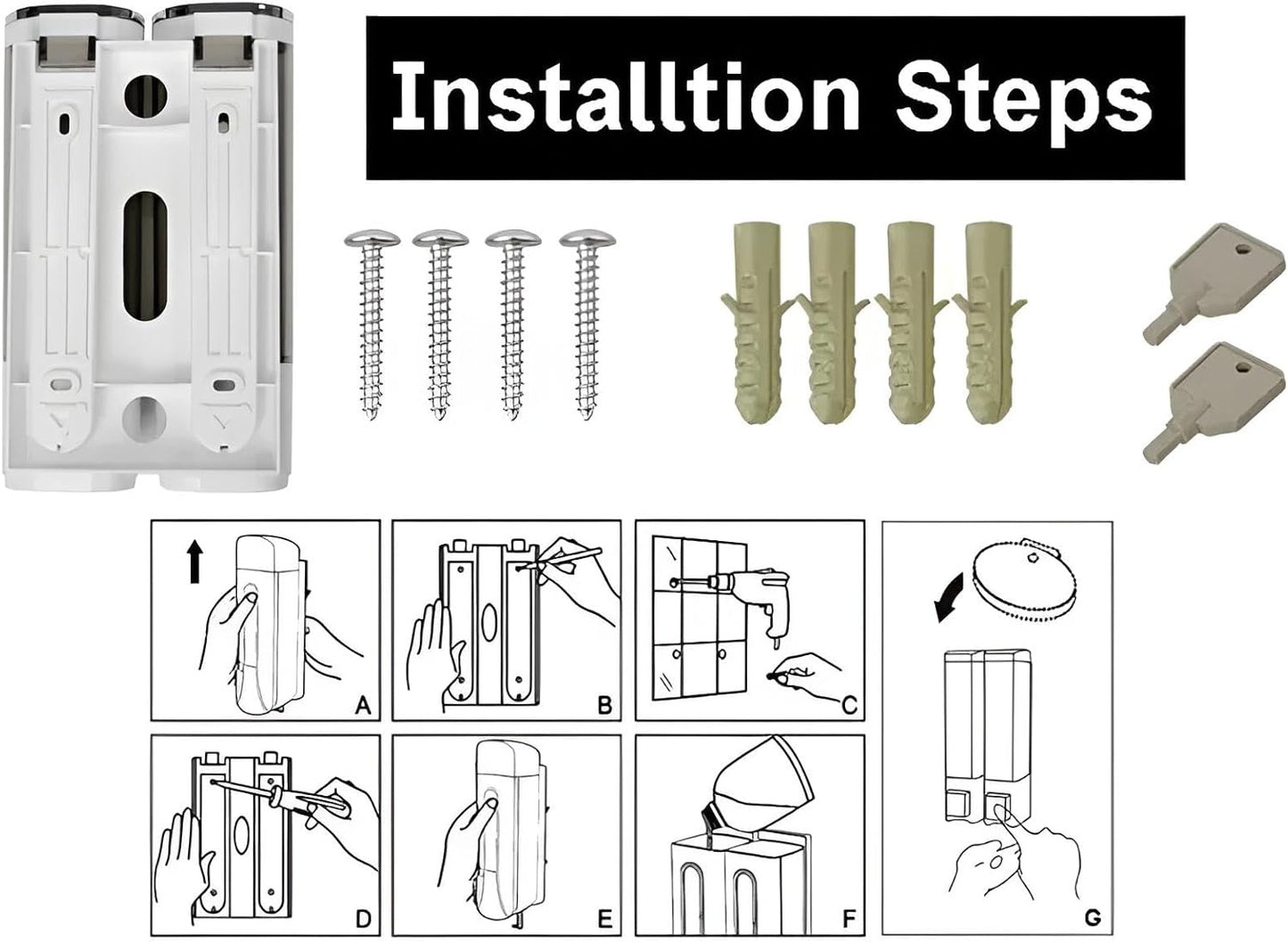 Installtion Steps

A

B

C

D

E

F

G