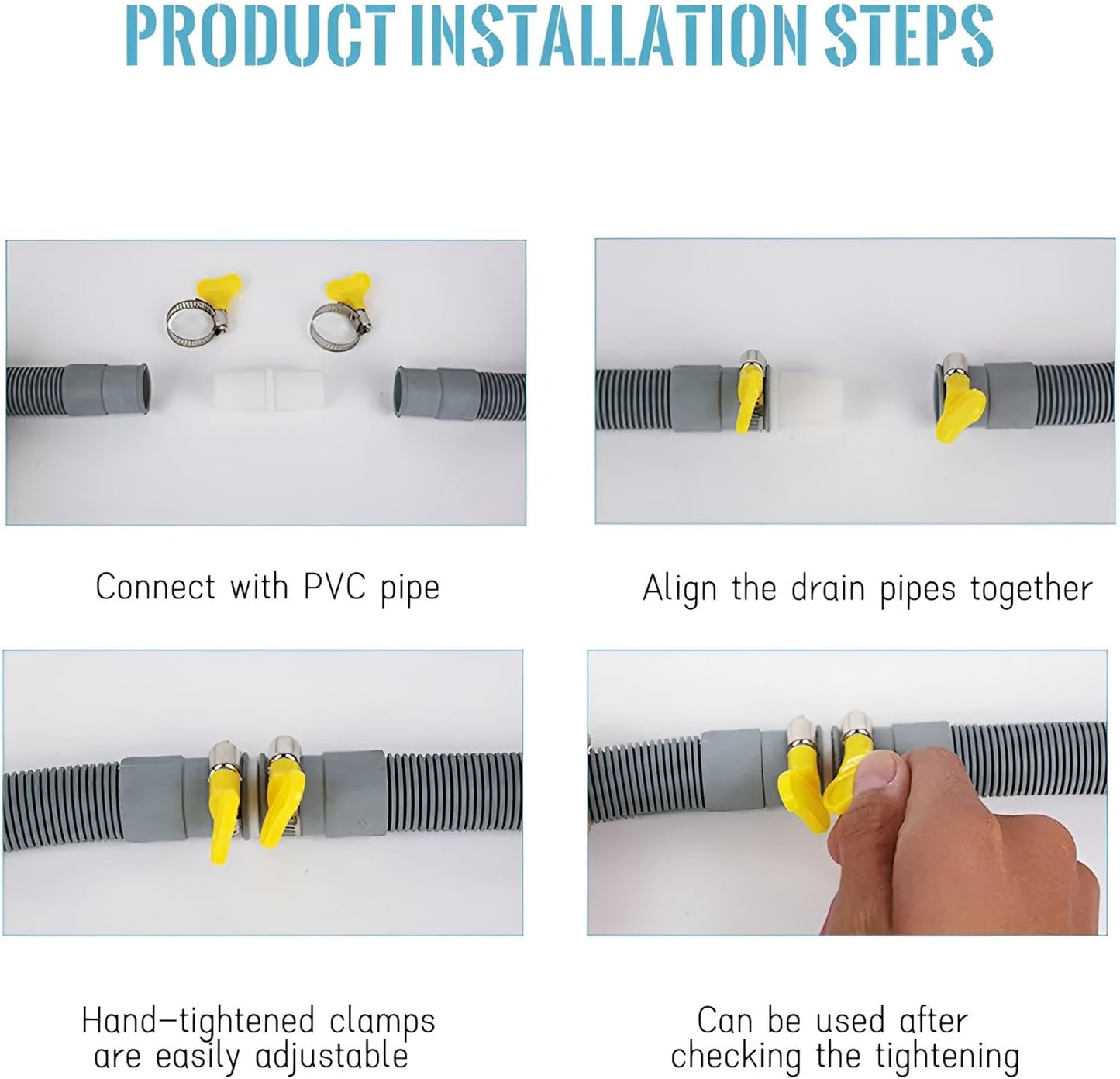 PRODUCT INSTALLATION STEPS

Connect with PVC pipe

Align the drain pipes together

Hand-tightened clamps are easily adjustable

Can be used after checking the tightening