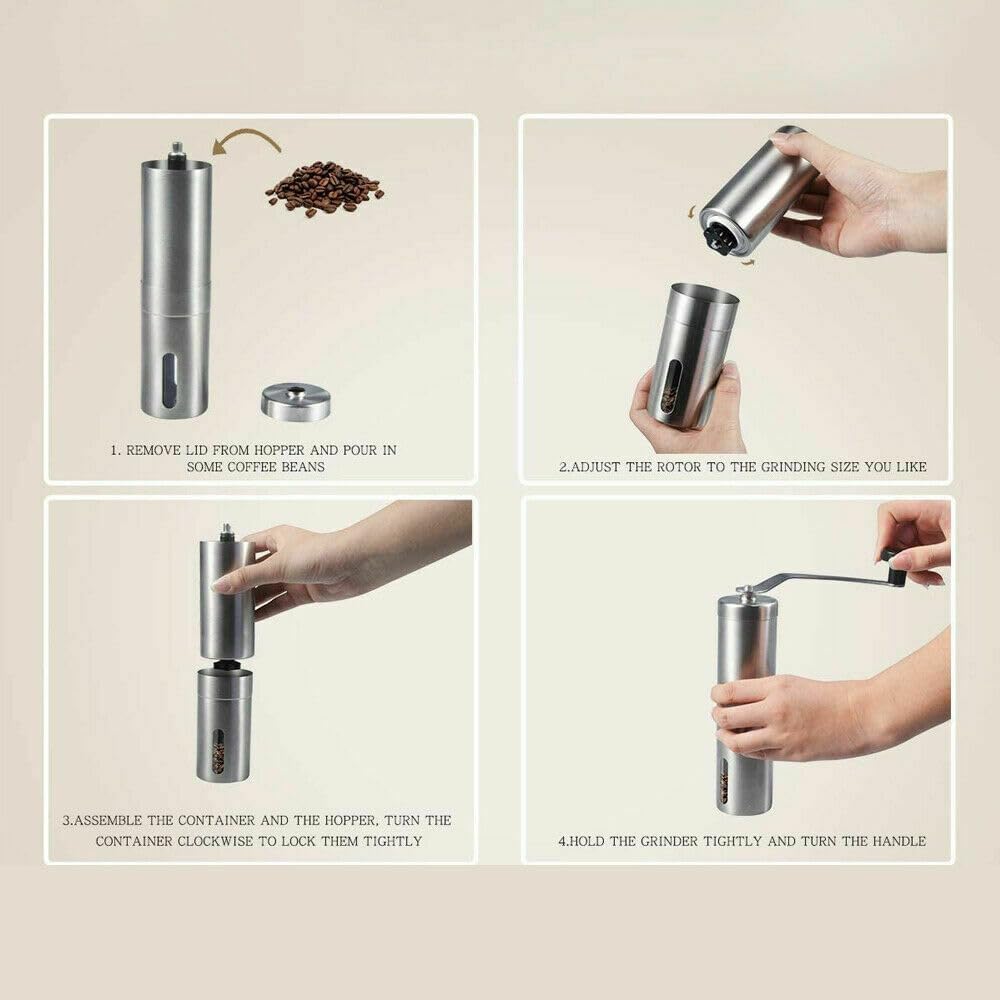 1. REMOVE LID FROM HOPPER AND POUR IN SOME COFFEE BEANS

2.ADJUST THE ROTOR TO THE GRINDING SIZE YOU LIKE

3.ASSEMBLE THE CONTAINER AND THE HOPPER, TURN THE CONTAINER CLOCKWISE TO LOCK THEM TIGHTLY

4.HOLD THE GRINDER TIGHTLY AND TURN THE HANDLE