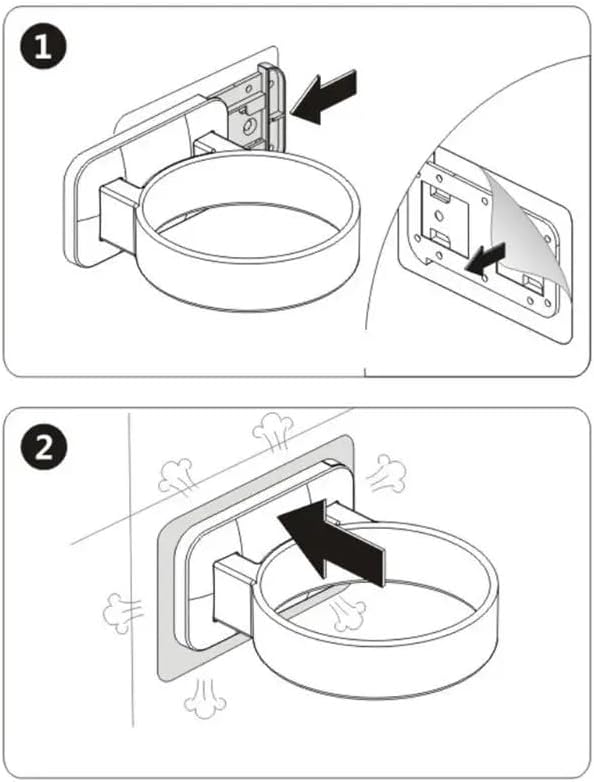 1

2